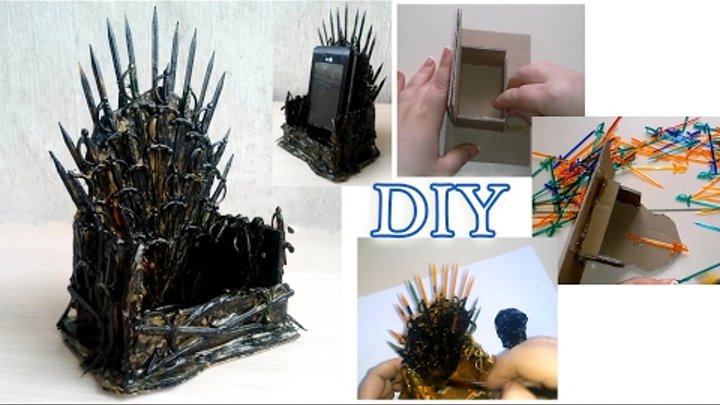 DIY